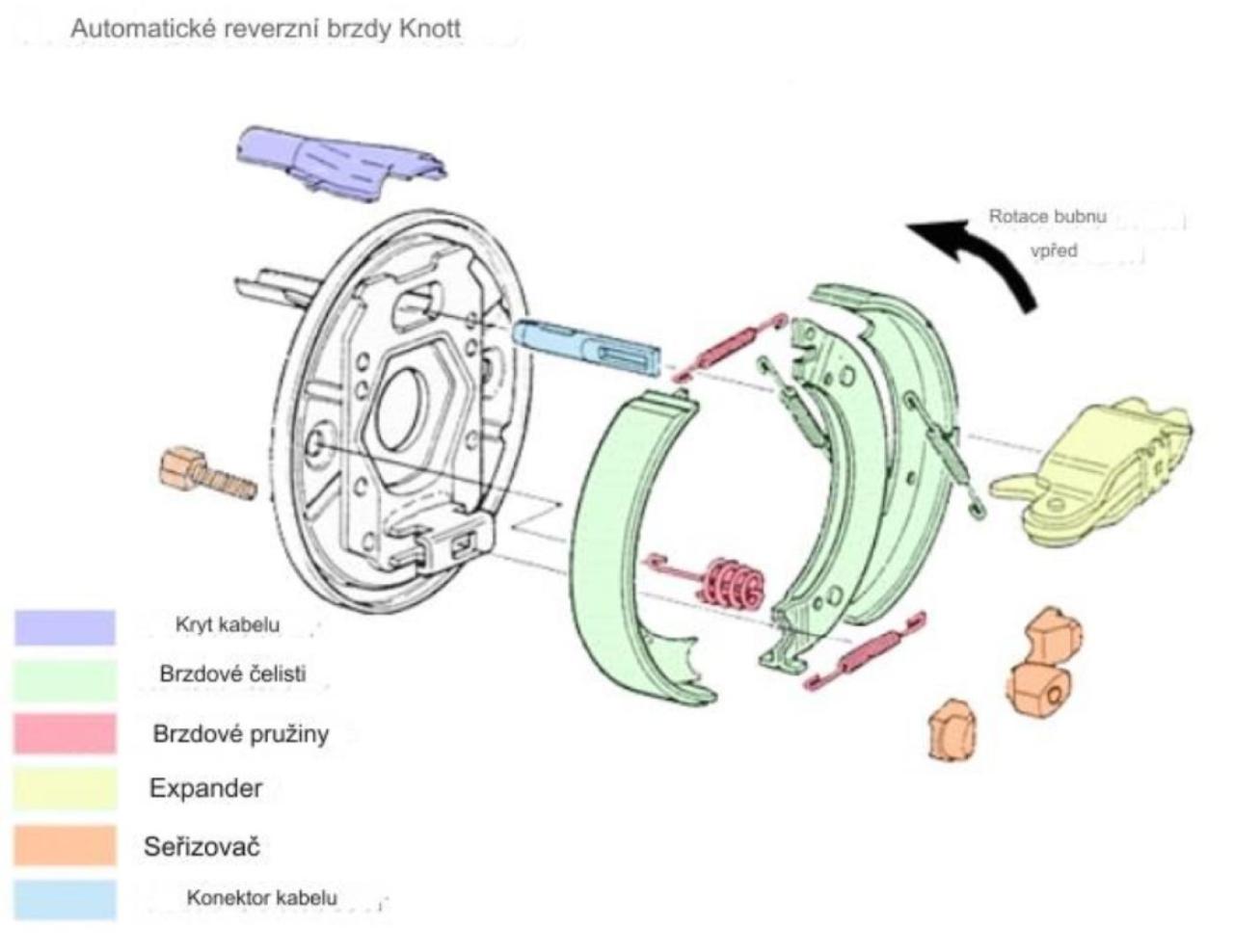 Automatické reverzní brzdy Knott

Rotace bubnu vpřed

Kryt kabelu

Brzdové čelisti

Brzdové pružiny

Expander

Seřizovač

Konektor kabelu